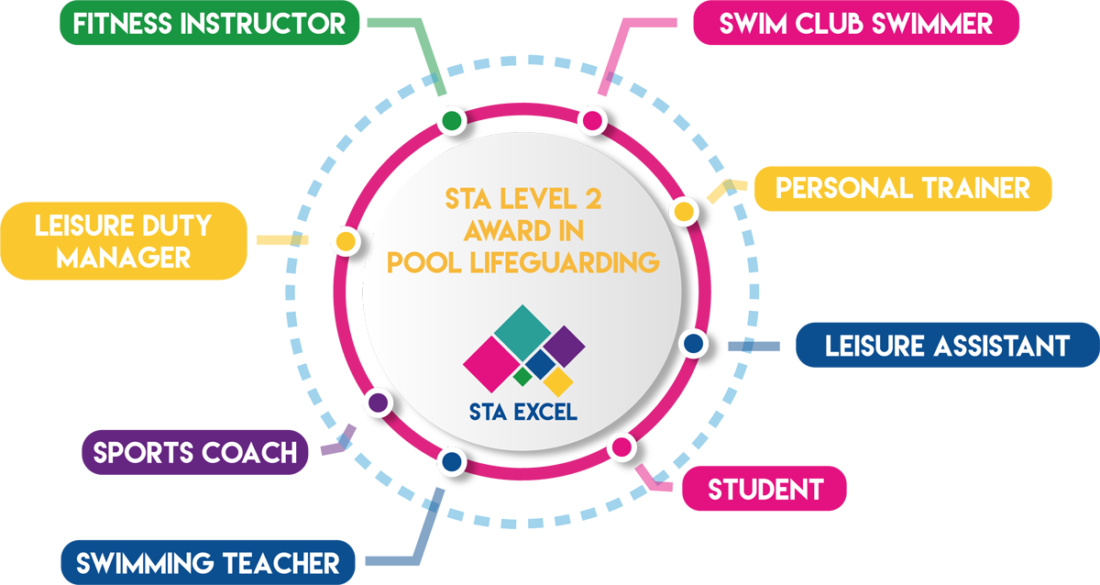 FITNESS INSTRUCTOR

SWIM CLUB SWIMMER

PERSONAL TRAINER

LEISURE DUTY MANAGER

STA LEVEL 2 AWARD IN POOL LIFEGUARDING

STA EXCEL

LEISURE ASSISTANT

SPORTS COACH

STUDENT

SWIMMING TEACHER