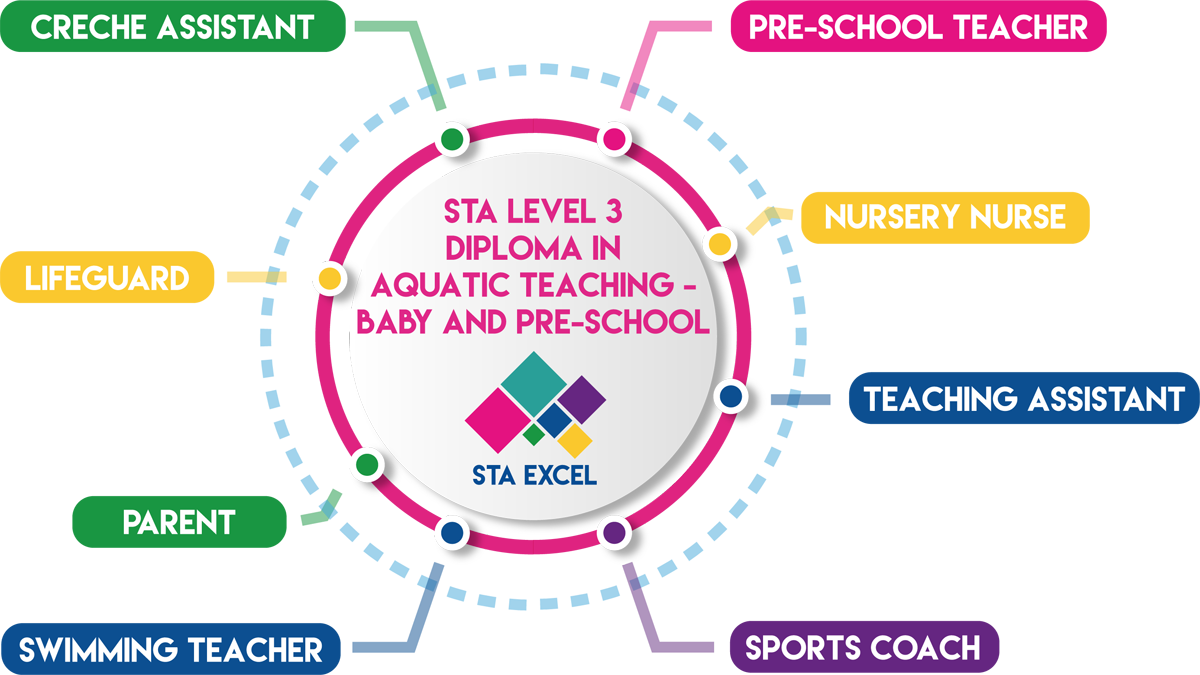 CRECHE ASSISTANT

PRE-SCHOOL TEACHER

NURSERY NURSE

LIFEGUARD

STA LEVEL 3 DIPLOMA IN AQUATIC TEACHING - BABY AND PRE-SCHOOL

STA EXCEL

TEACHING ASSISTANT

PARENT

SWIMMING TEACHER

SPORTS COACH